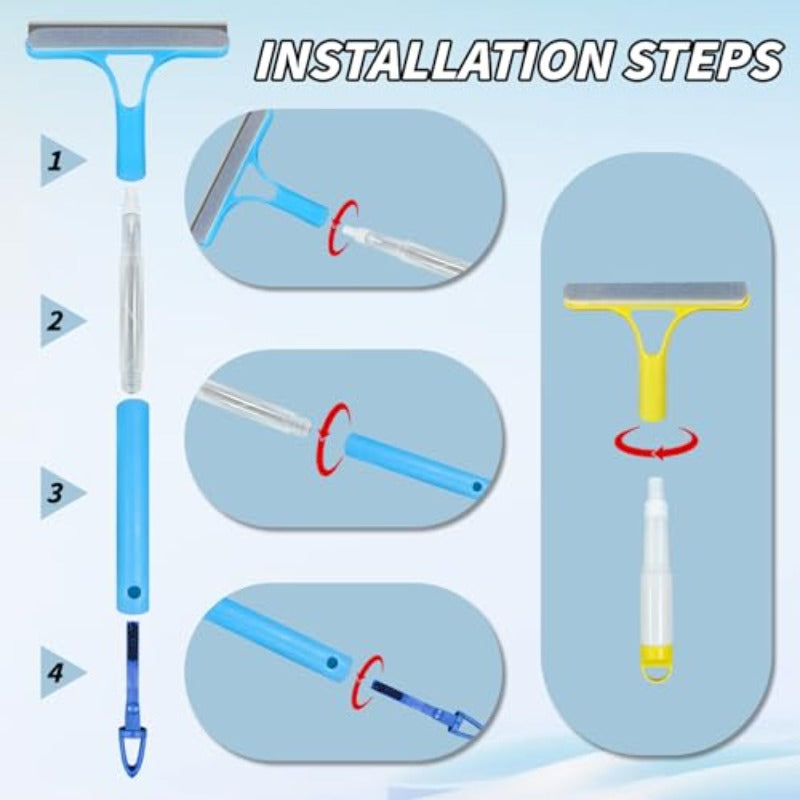 INSTALLATION STEPS

1

2

3

4