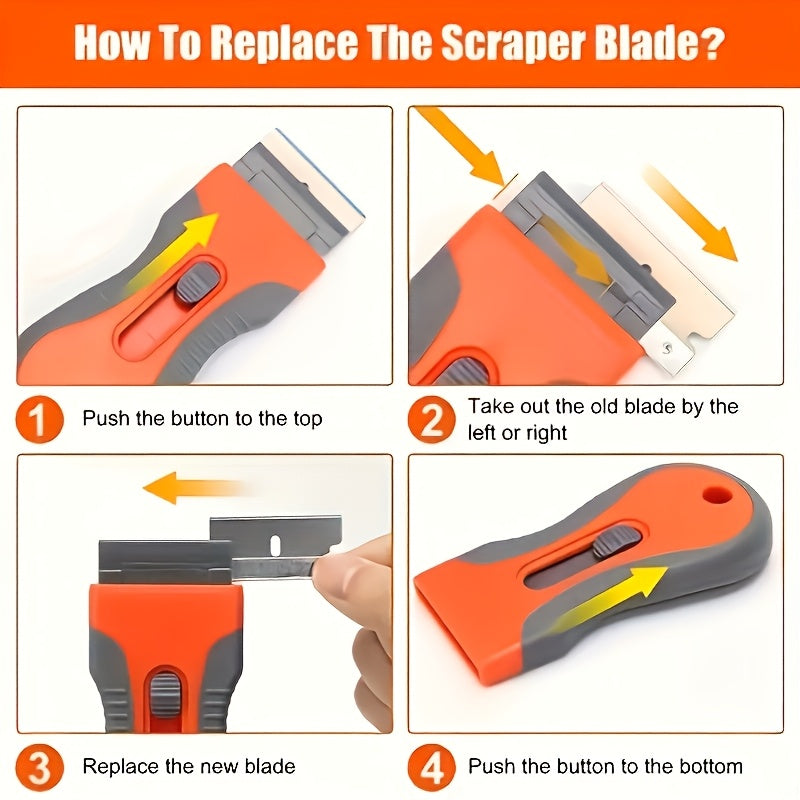 How To Replace The Scraper Blade?

1 Push the button to the top

2 Take out the old blade by the left or right

3 Replace the new blade

4 Push the button to the bottom