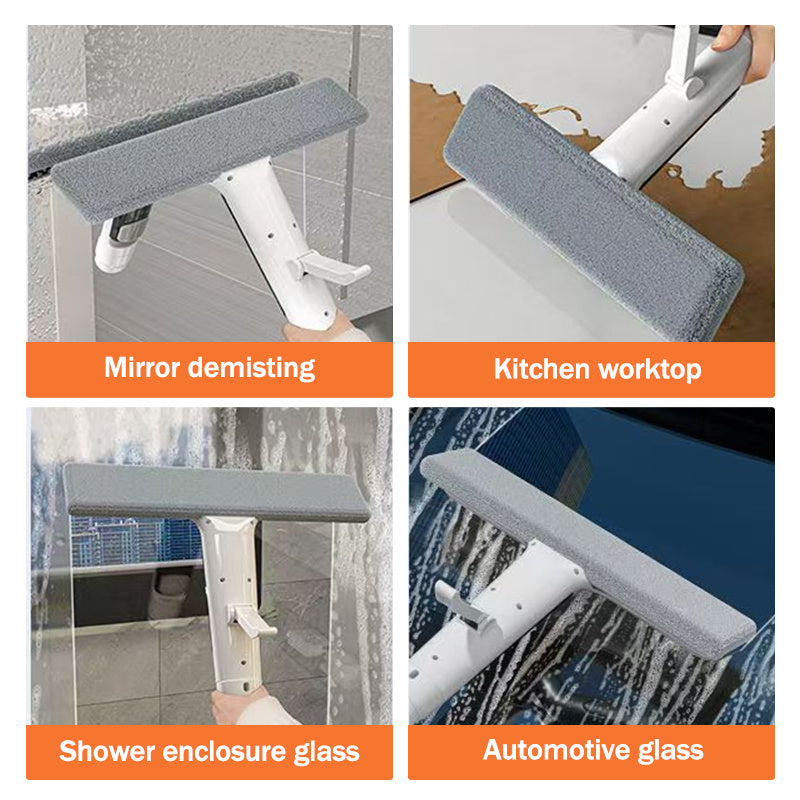 Mirror demisting

Kitchen worktop

Shower enclosure glass

Automotive glass